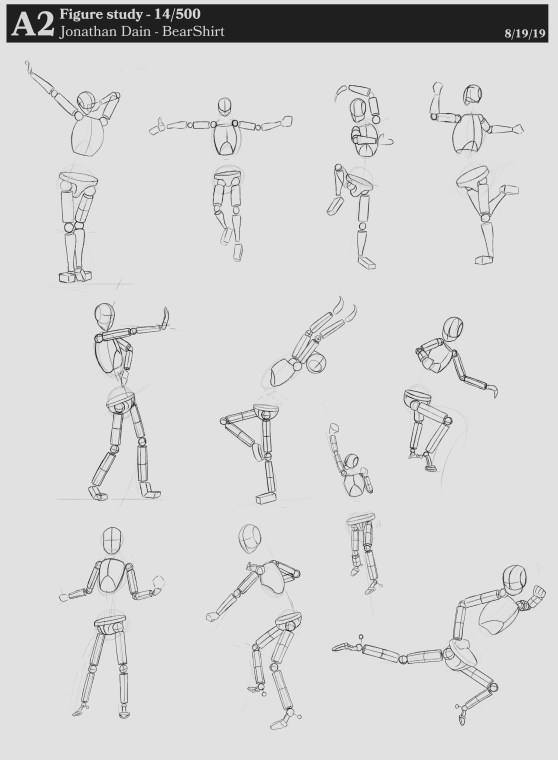 A2 Figure study - 14/500
Jonathan Dain - BearShirt
8/19/19