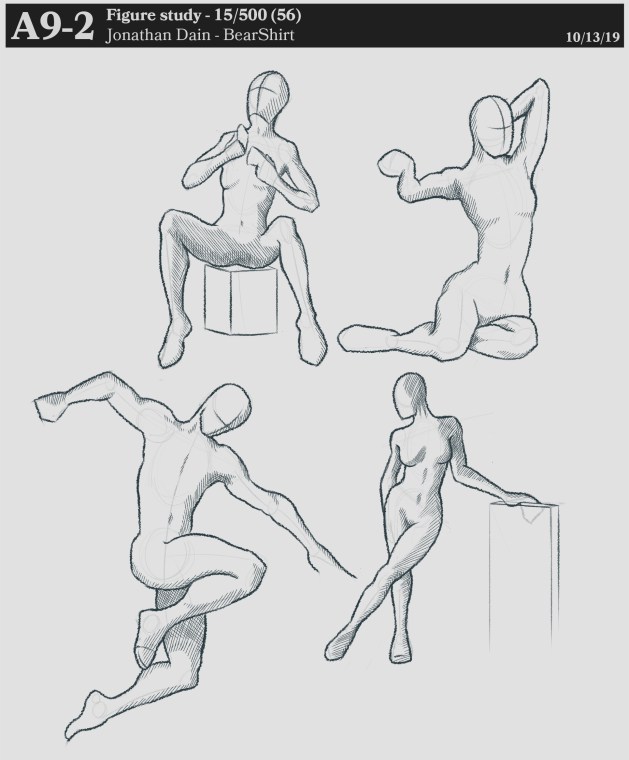 A9-2 Figure study - 15/500 (56)
Jonathan Dain - BearShirt
10/13/19